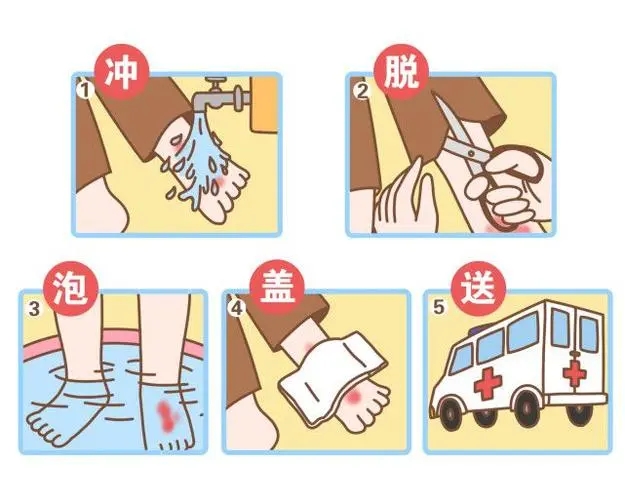 1 冲

2 脱

3 泡

4 盖

5 送